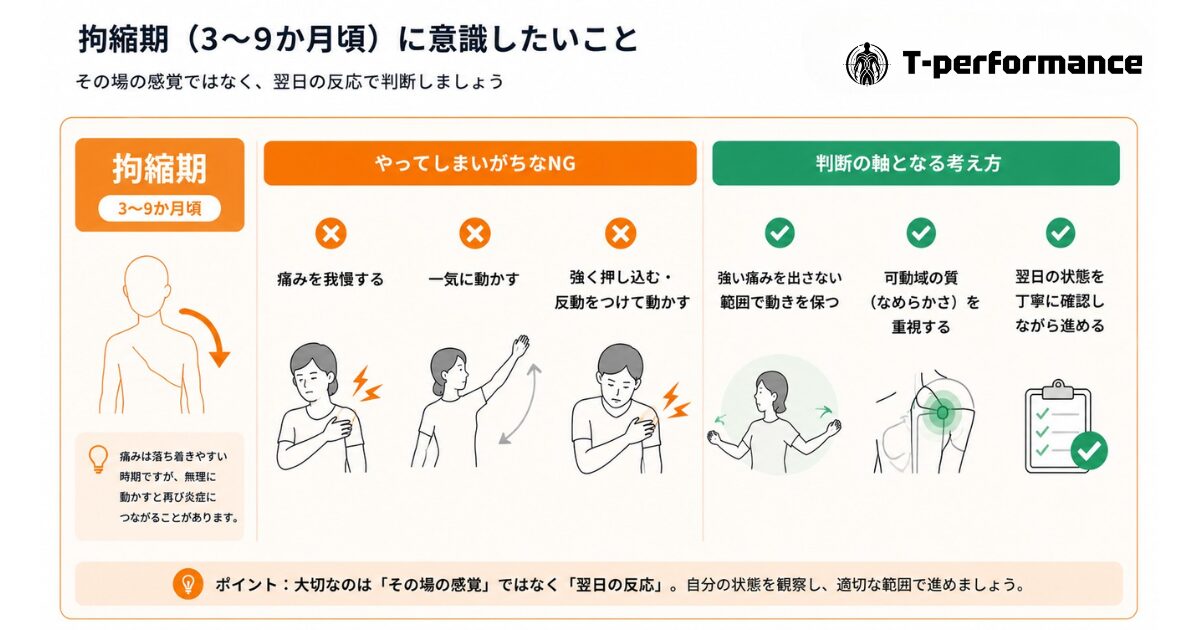 拘縮期（3〜9か月頃）に意識したいこと

その場の感覚ではなく、翌日の反応で判断しましょう

T-performance

拘縮期
3〜9か月頃

痛みは落ち着きやすい時期ですが、無理に動かすと再び炎症につながることがあります。

やってしまいがちなNG

痛みを我慢する

一気に動かす

強く押し込む・反動をつけて動かす

判断の軸となる考え方

強い痛みを出さない範囲で動きを保つ

可動域の質（なめらかさ）を重視する

翌日の状態を丁寧に確認しながら進める

ポイント：大切なのは「その場の感覚」ではなく「翌日の反応」。自分の状態を観察し、適切な範囲で進めましょう。